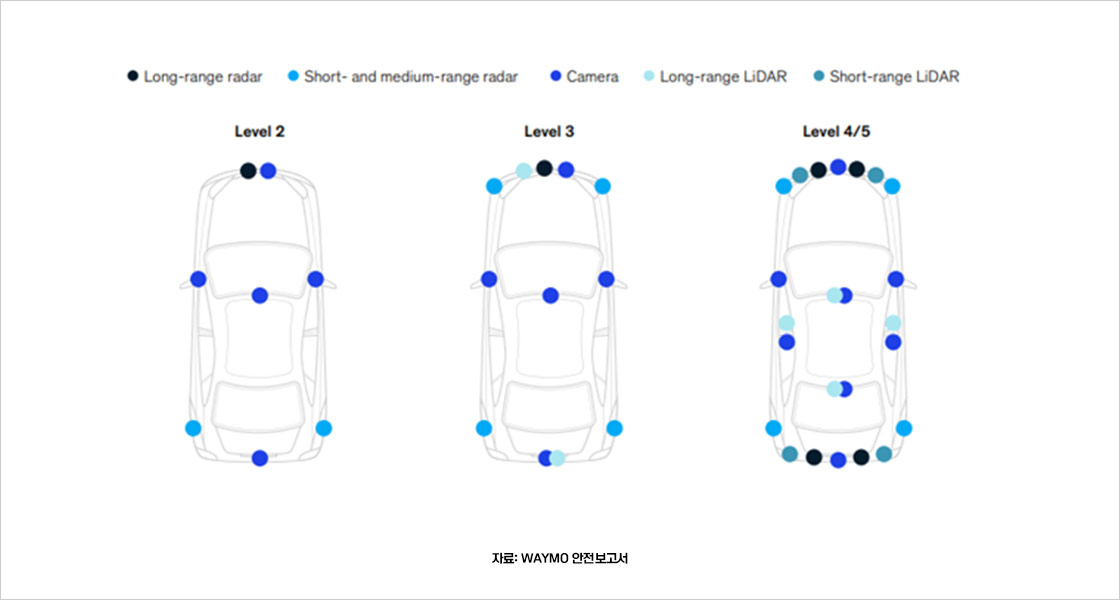 Long-range radar   Short- and medium-range radar   Camera   Long-range LiDAR   Short-range LiDAR

Level 2

Level 3

Level 4/5

자료: WAYMO 안전보고서